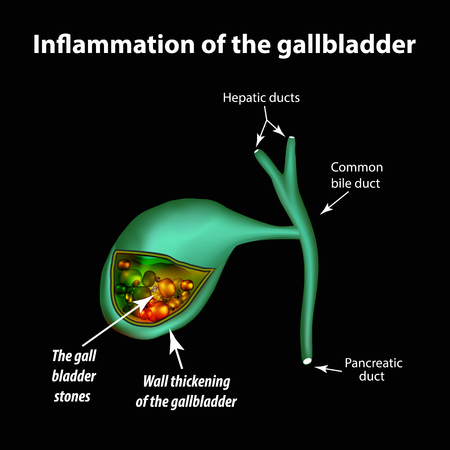 Inflammation of the gallbladder

Hepatic ducts

Common bile duct

The gall bladder stones

Wall thickening of the gallbladder

Pancreatic duct